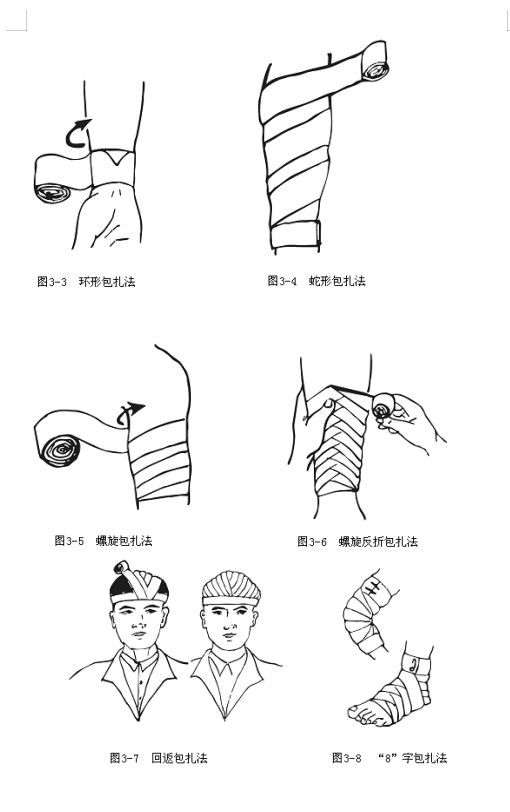 图3-3 环形包扎法

图3-4 蛇形包扎法

图3-5 螺旋包扎法

图3-6 螺旋反折包扎法

图3-7 回返包扎法

图3-8 “8”字包扎法